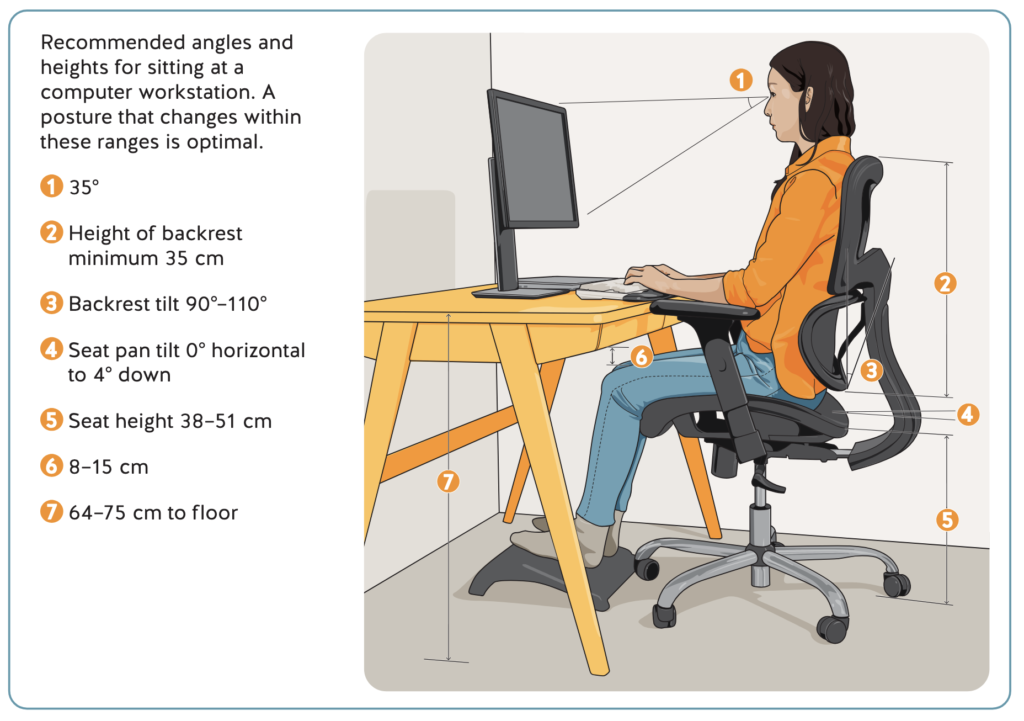 Recommended angles and heights for sitting at a computer workstation. A posture that changes within these ranges is optimal.

1 35°

2 Height of backrest minimum 35 cm

3 Backrest tilt 90°–110°

4 Seat pan tilt 0° horizontal to 4° down

5 Seat height 38–51 cm

6 8–15 cm

7 64–75 cm to floor

1

2

3

4

5

6

7